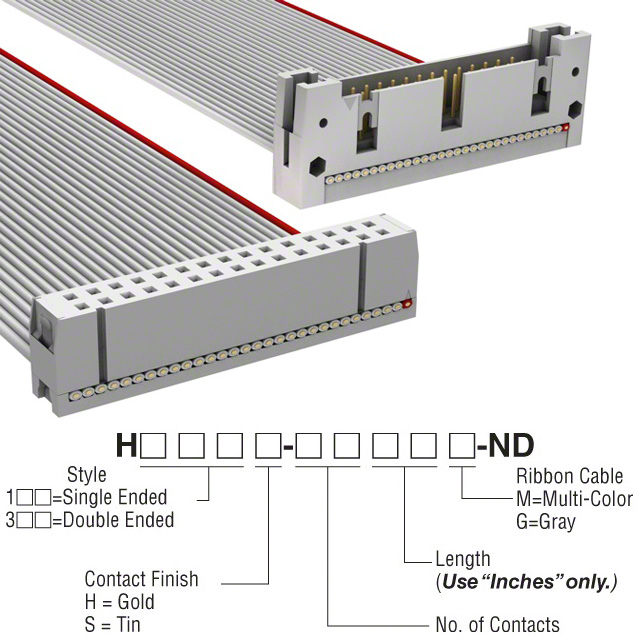 H□□□□-□□□□□-ND

Style
1□□=Single Ended
3□□=Double Ended

Ribbon Cable
M=Multi-Color
G=Gray

Length
(Use "Inches" only.)

Contact Finish
H = Gold
S = Tin

No. of Contacts